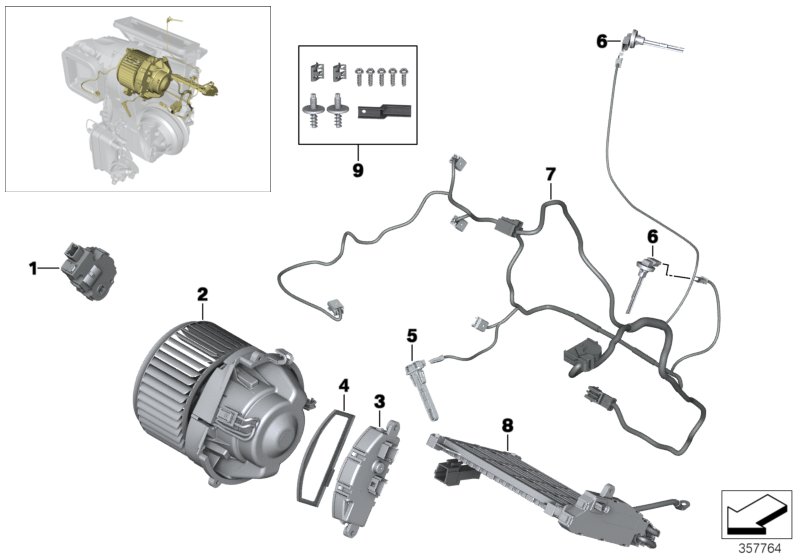 6
9
7
6
1
2
5
4
3
8
357764