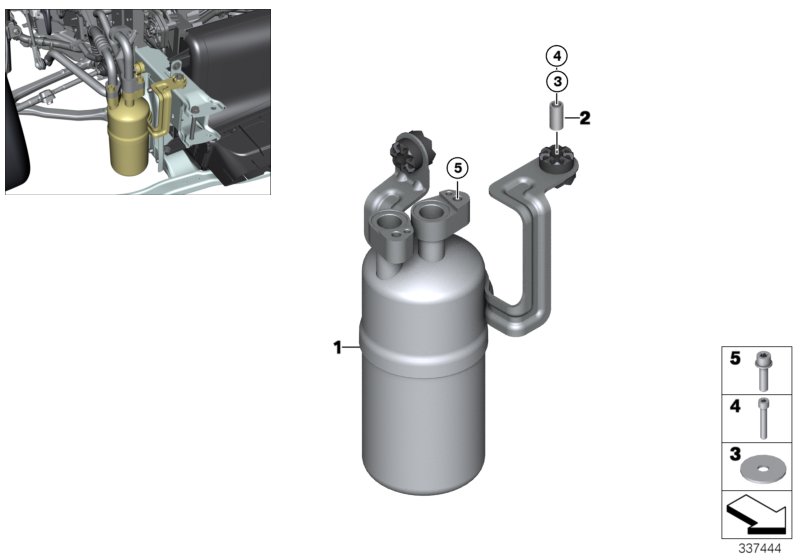 4
3
2
5
1
5
4
3
337444