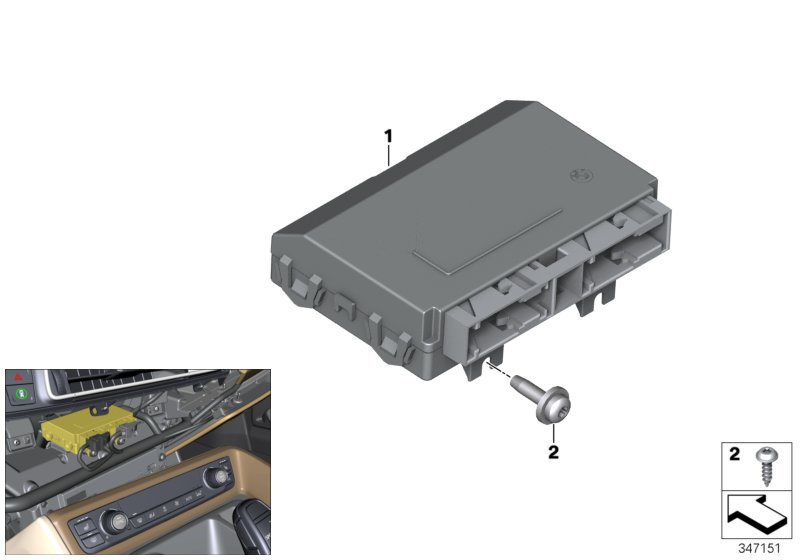 1

2

2

347151