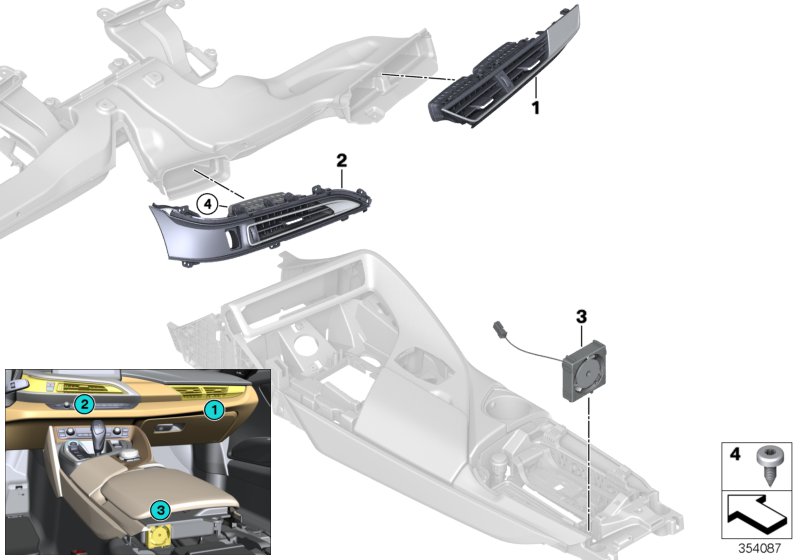 1
2
4
3
2
1
3
4
354087