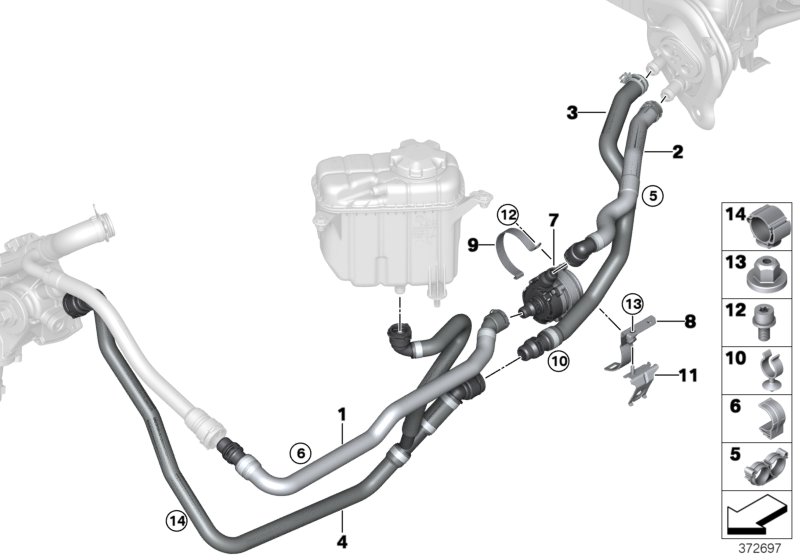 3
2
5
12
7
9
13
8
10
11
1
6
14
4
14
13
12
10
6
5
372697