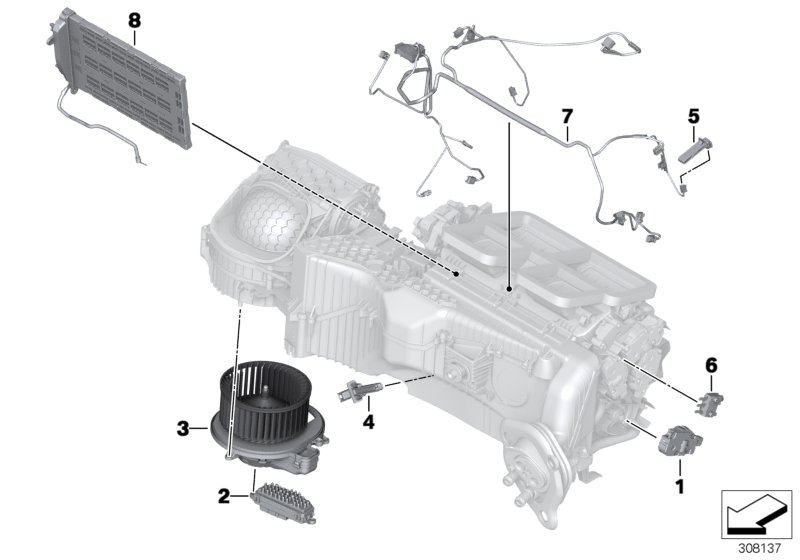 8
7
5
6
4
3
2
1
308137