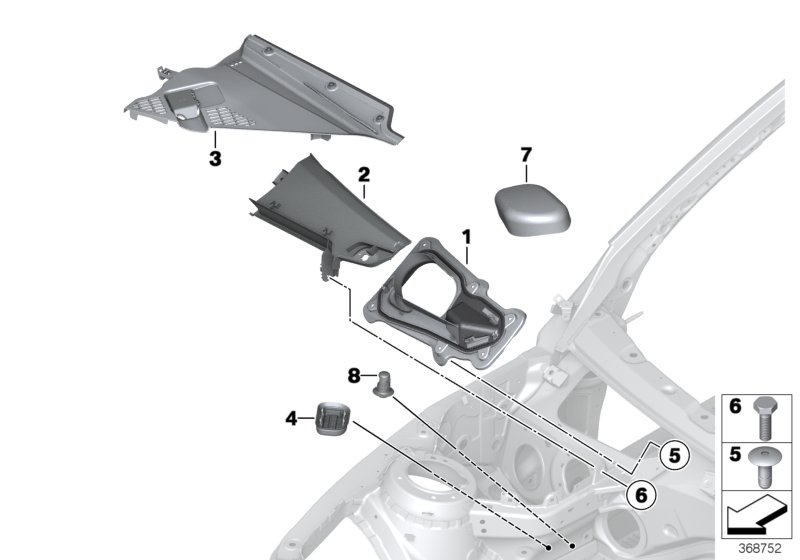 3
2
7
1
8
4
5
6
6
5
368752