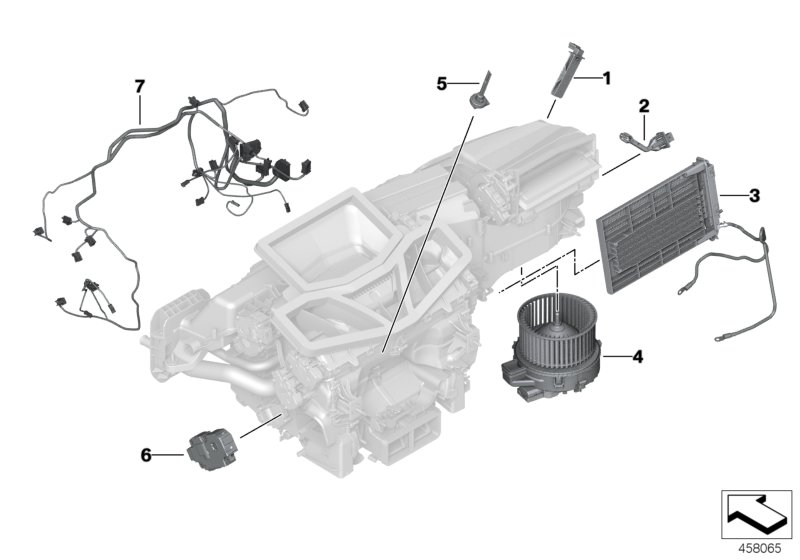 7
5
1
2
3
4
6
458065