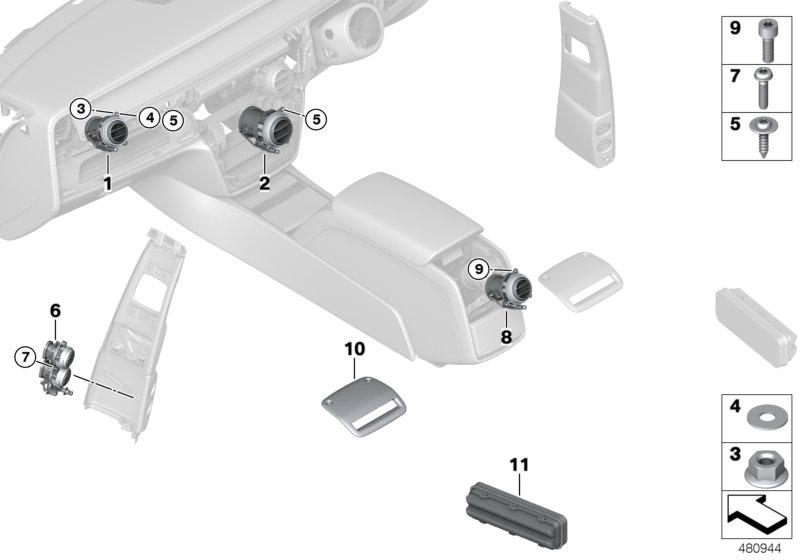 3
4
5
5
1
2
9
8
6
7
10
11
9
7
5
4
3
480944