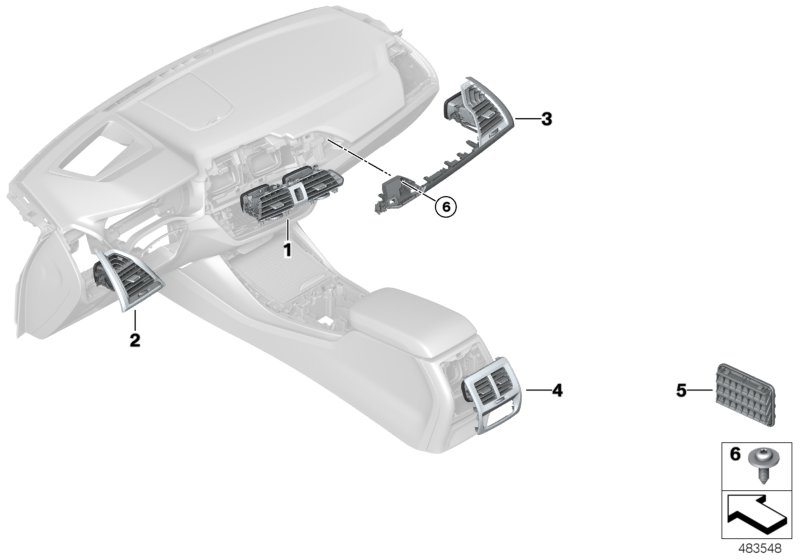 3
6
1
2
4
5
6
483548