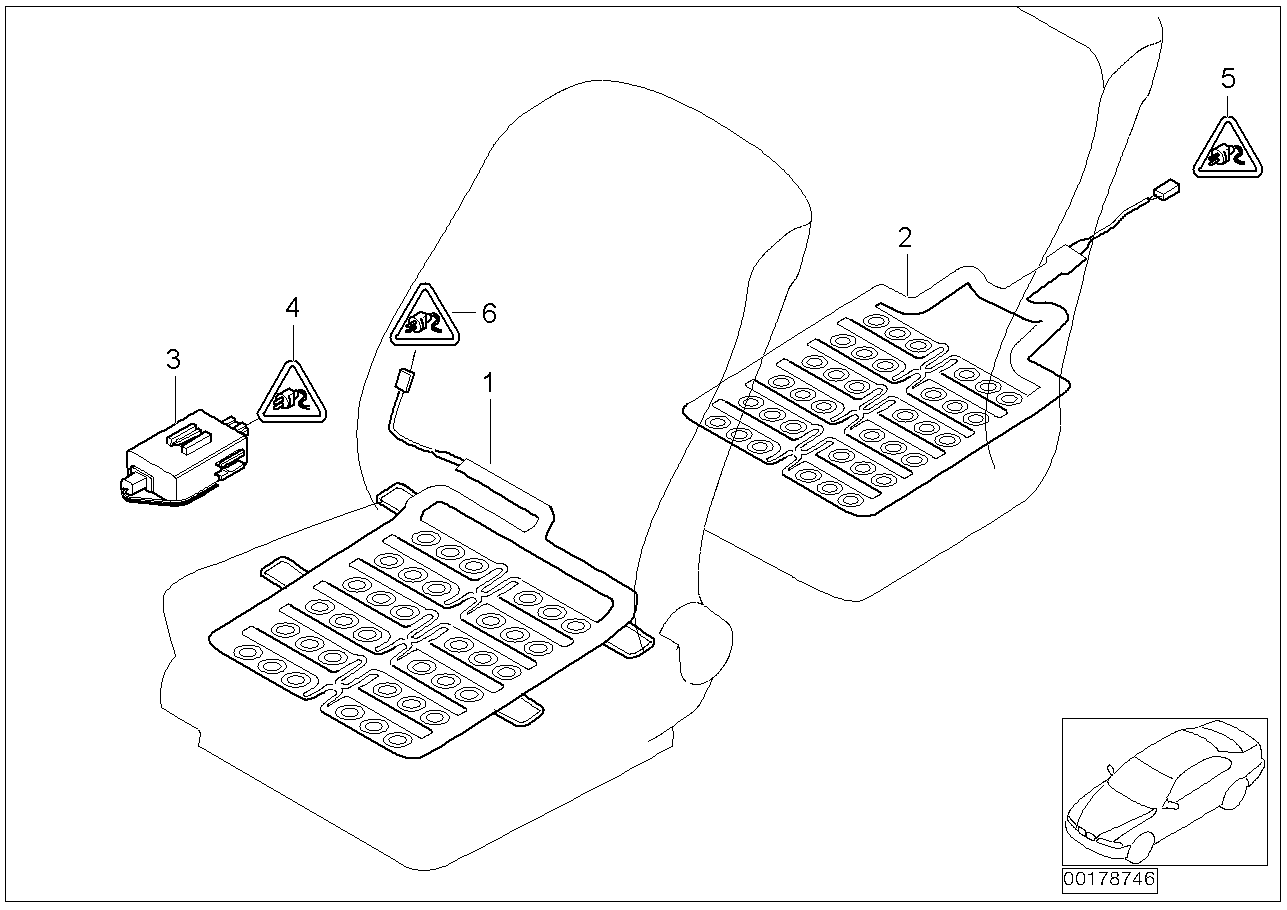 5
2
4
6
3
1
00178746