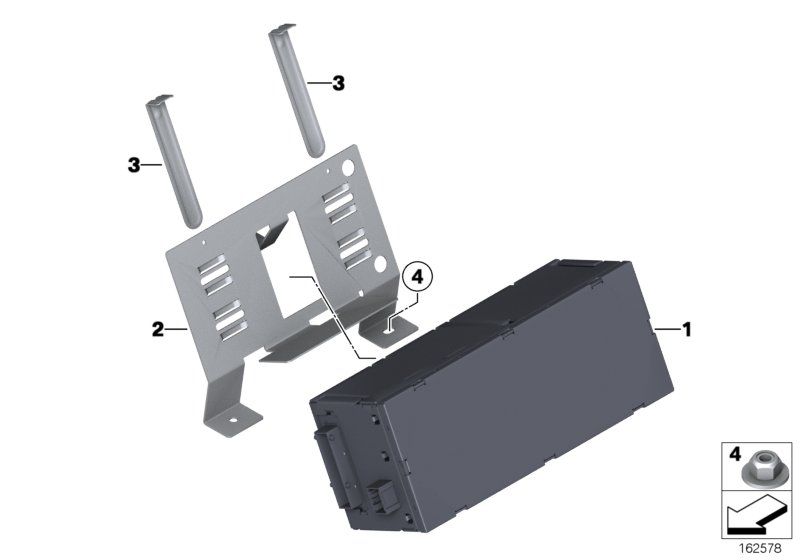 3
3
4
2
1
4
162578