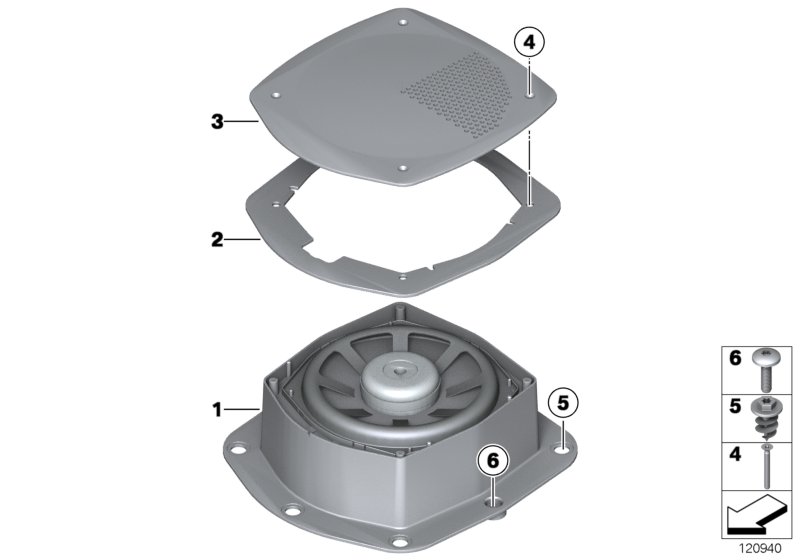 4
3
2
1
5
6
6
5
4
120940