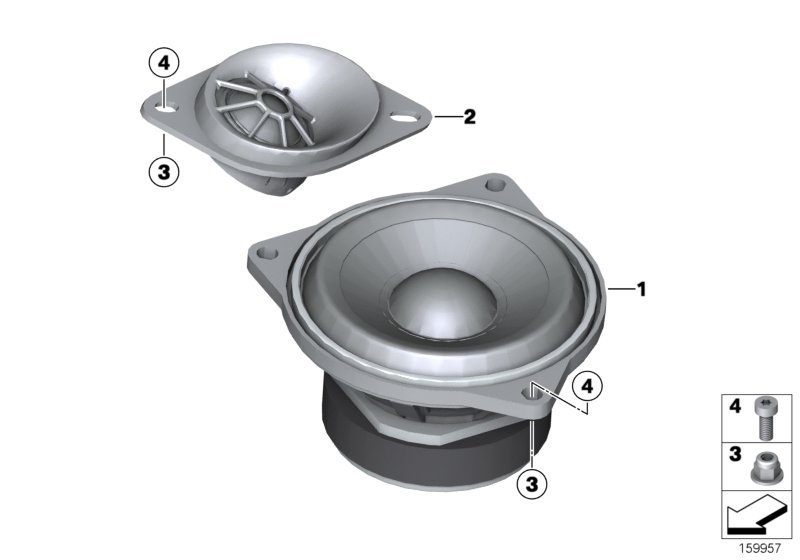 4
2
3
1
4
3
4
3
159957