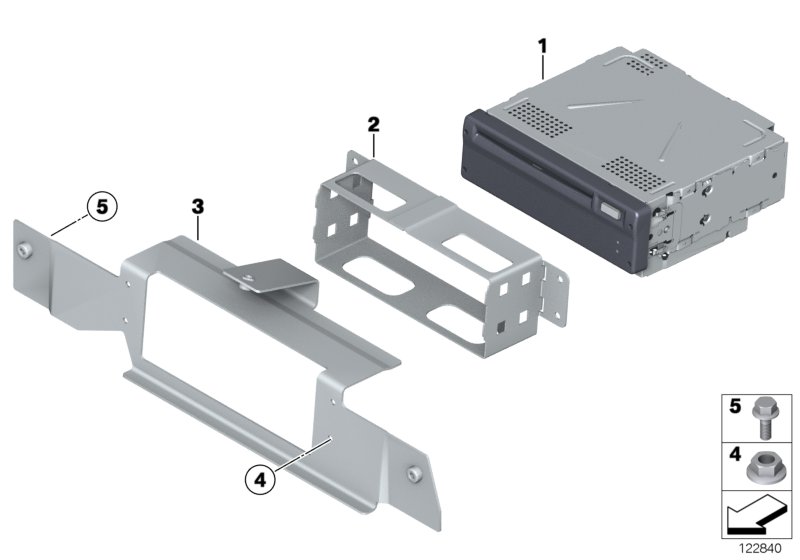 1
2
5
3
4
5
4
122840