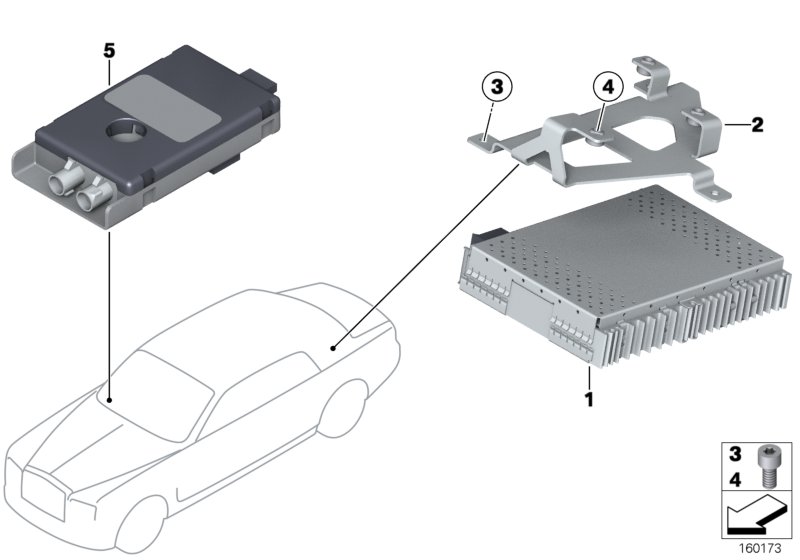 5

3

4

2

1

3

4

160173