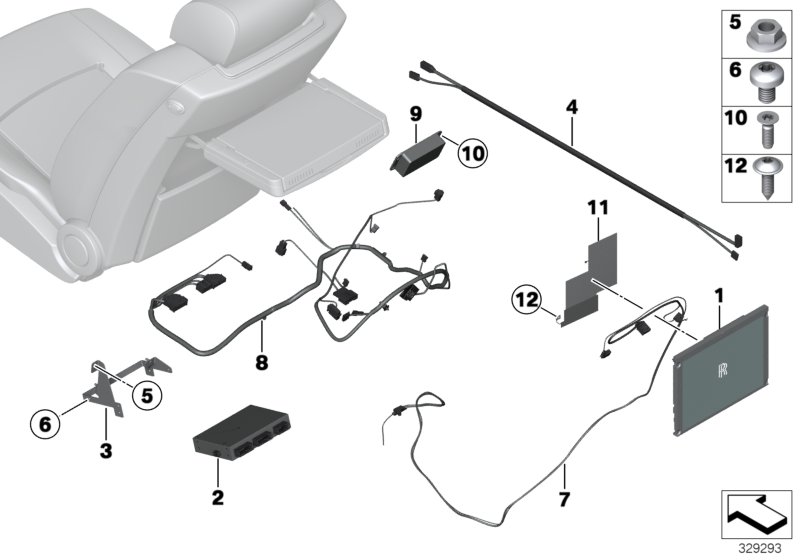 5
6
10
12
9
10
4
11
12
1
8
5
6
3
2
7
RR
329293