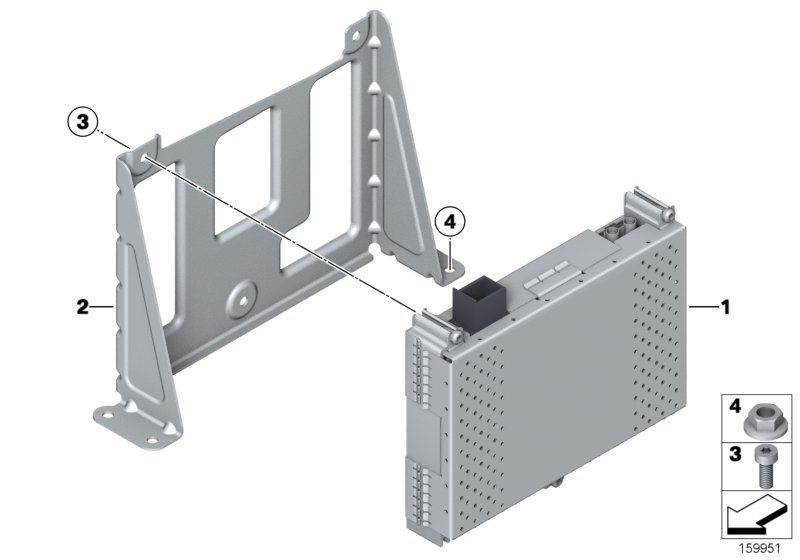 3
4
2
1
4
3
159951