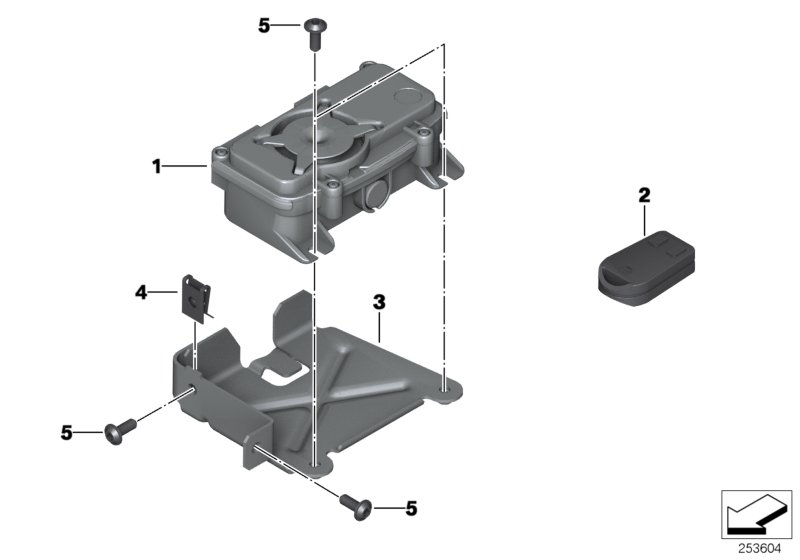 5
1
2
4
3
5
5
253604