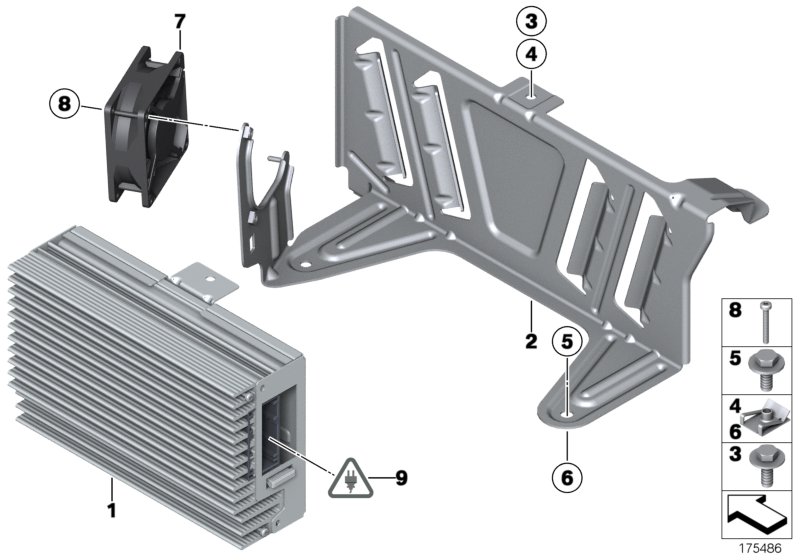 7
8
3
4
2
5
6
1
9
8
5
4
6
3
175486