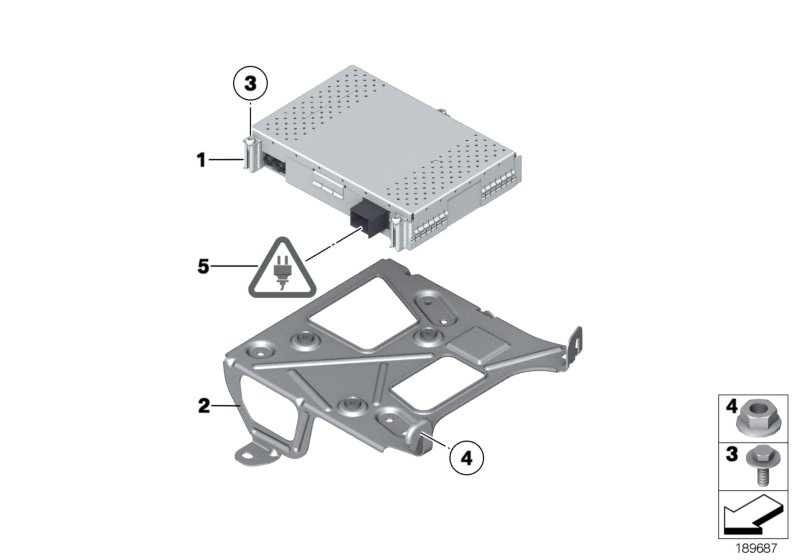 3
1
5
2
4
4
3
189687