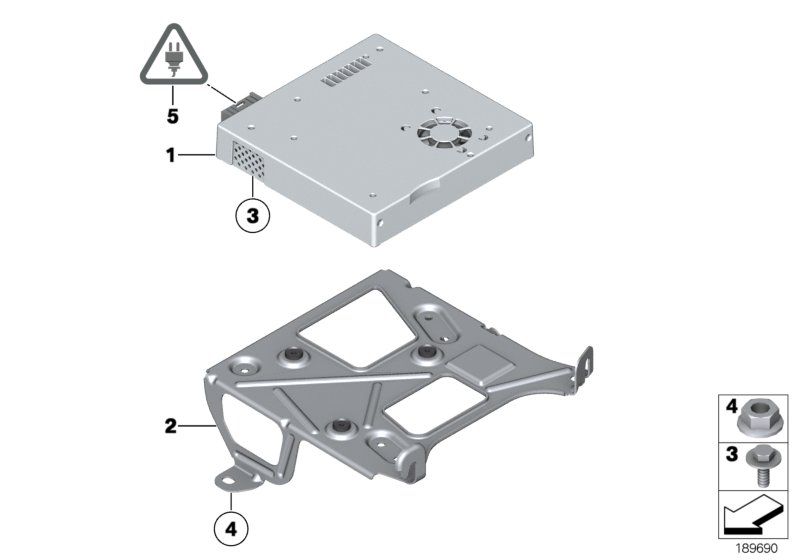 5
1
3
2
4
4
3
189690