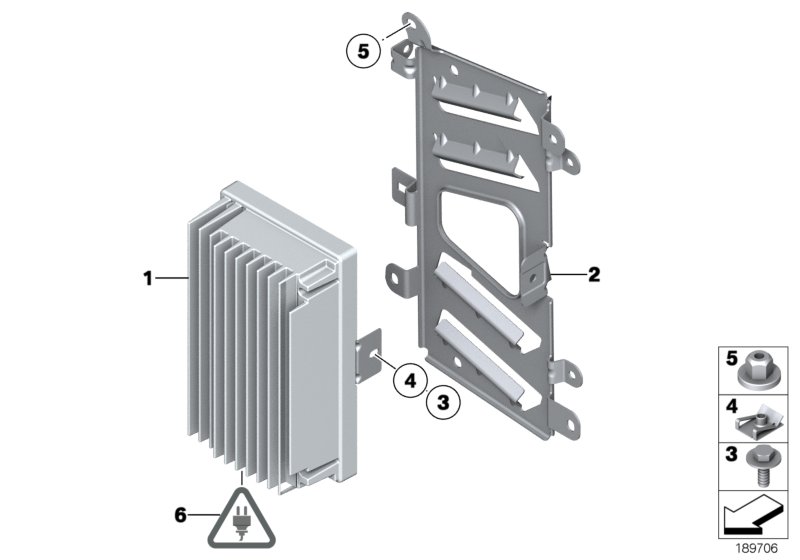 5
1
2
4
3
6
5
4
3
189706