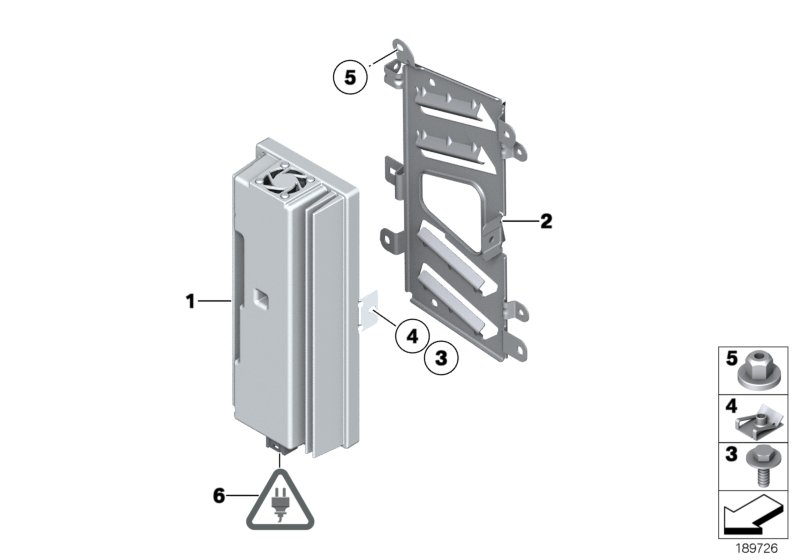 5

2

1

4

3

6

5

4

3

189726