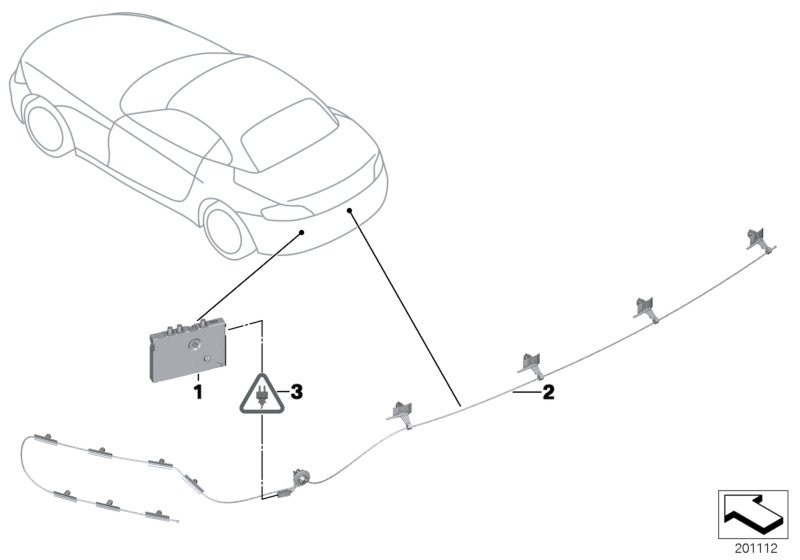 1
3
2
201112