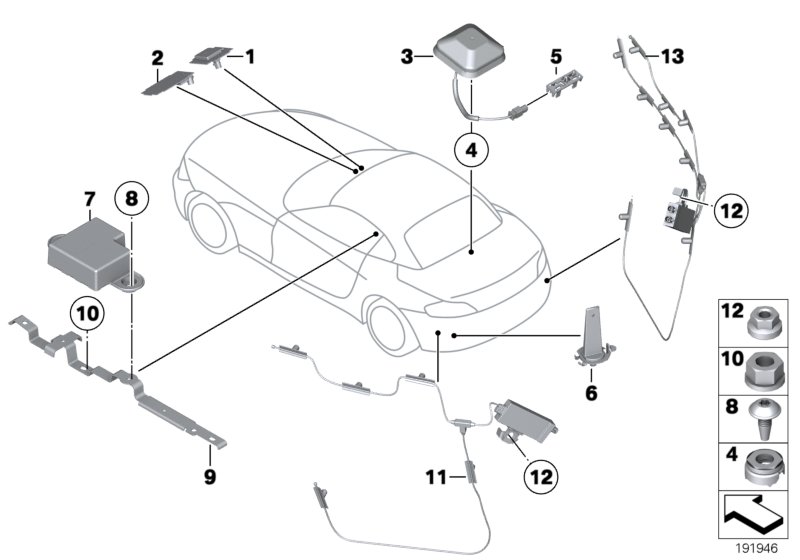 2
1
3
5
13
4
7
8
12
10
6
9
11
12
12
10
8
4
191946