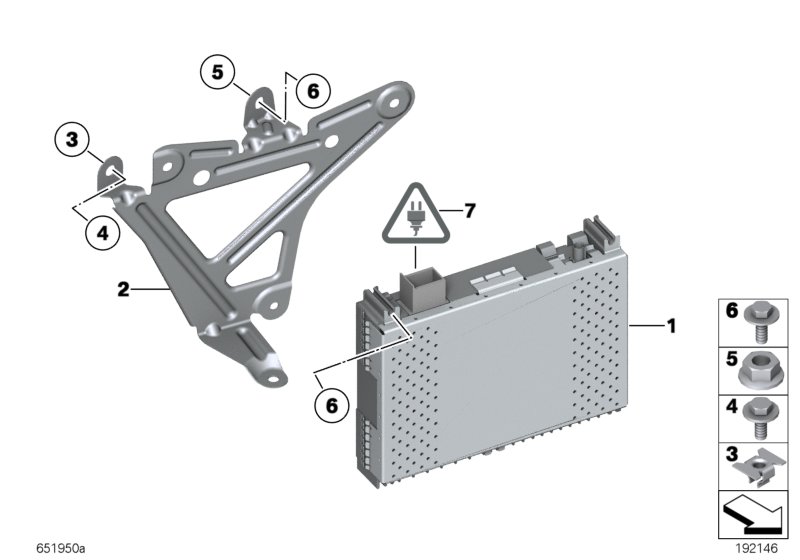 5
6
3
4
7
2
1
6
6
5
4
3
651950a
192146