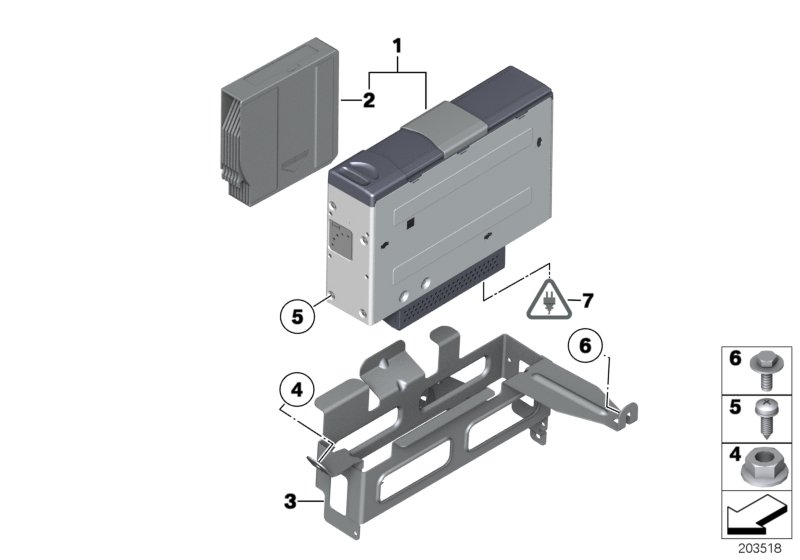 1
2
5
7
6
4
3
6
5
4
203518