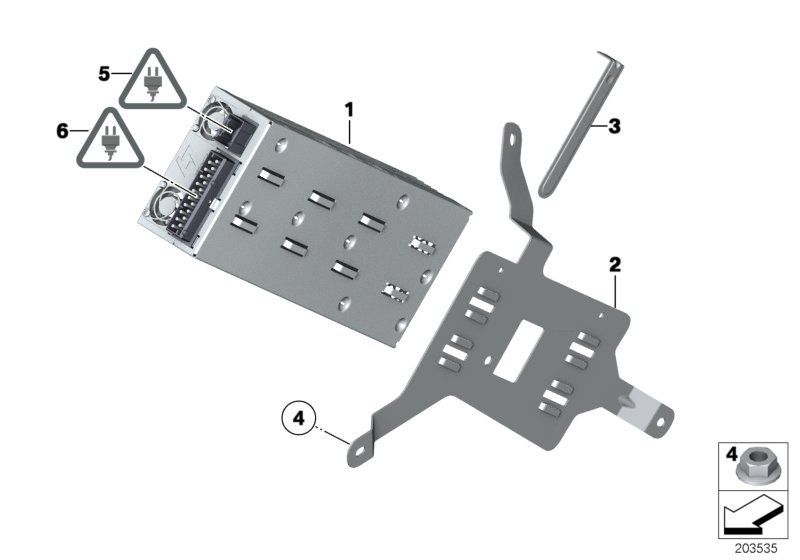 5
6
1
3
2
4
4
203535