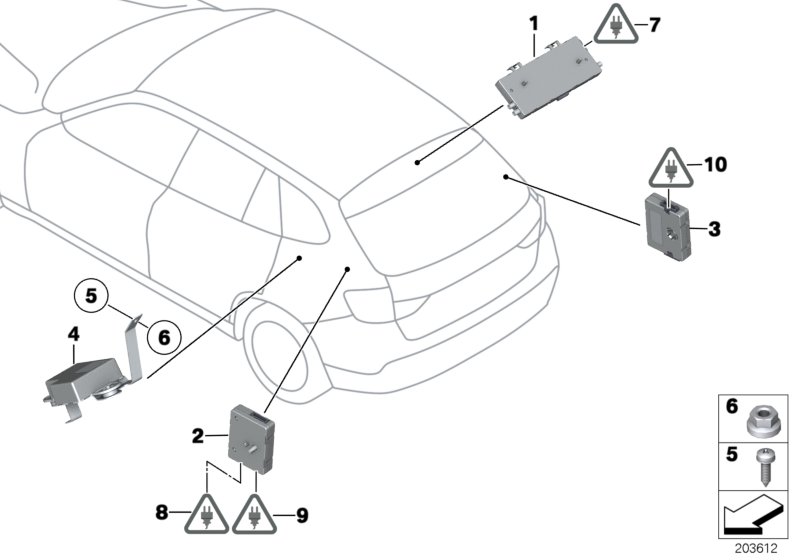 1
7
10
3
5
6
4
2
8
9
6
5
203612