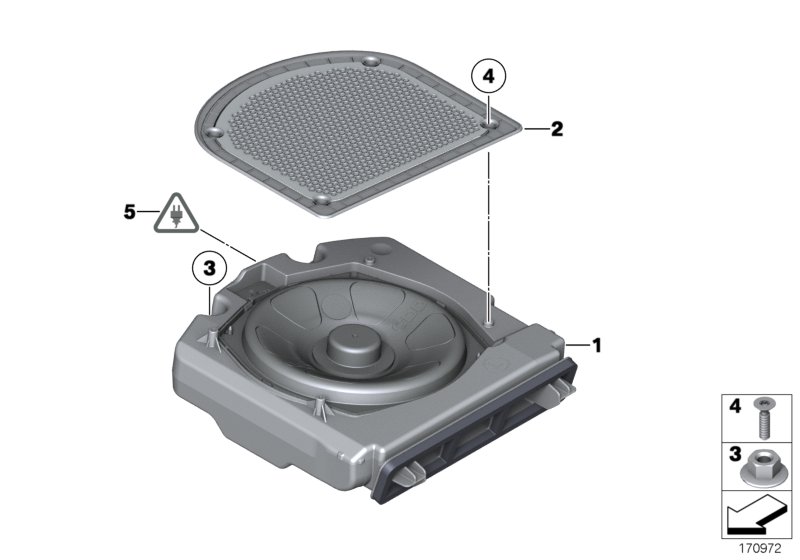 4
2
5
3
1
4
3
170972