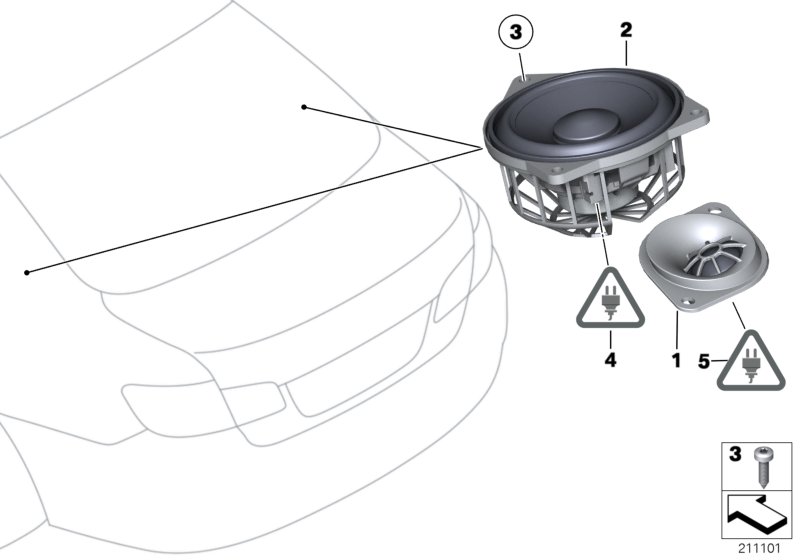 3
2
4
1
5
3
211101