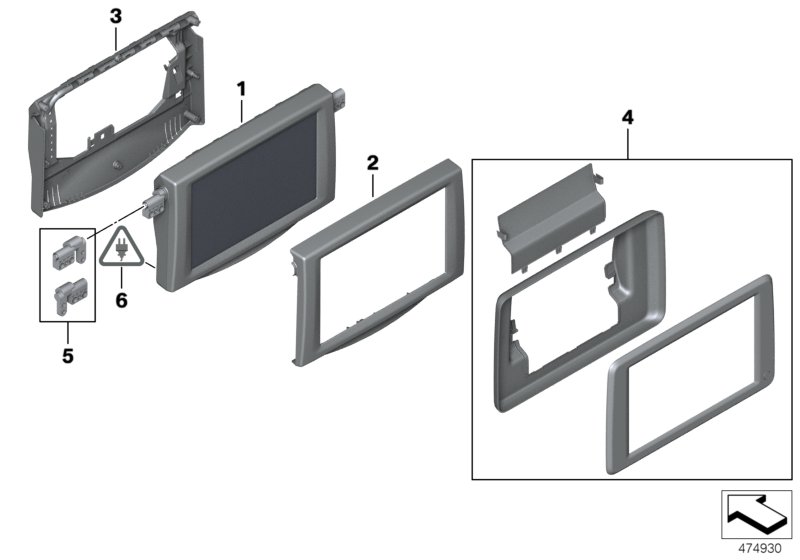 3
1
2
4
6
5
474930