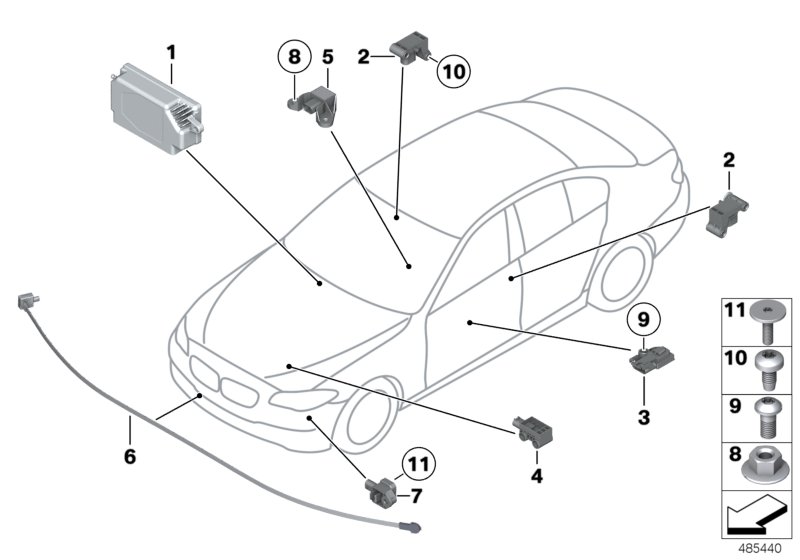 1
8
5
2
10
2
9
3
4
11
7
6
11
10
9
8
485440