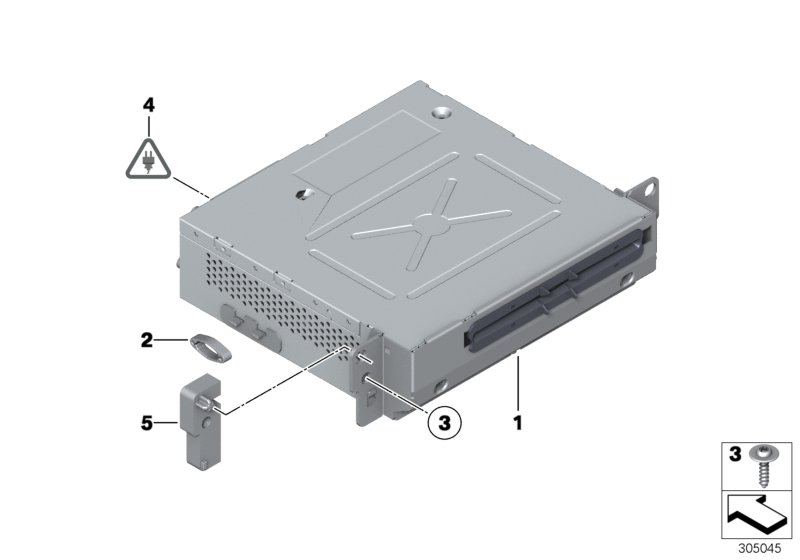 4
2
5
3
1
3
305045