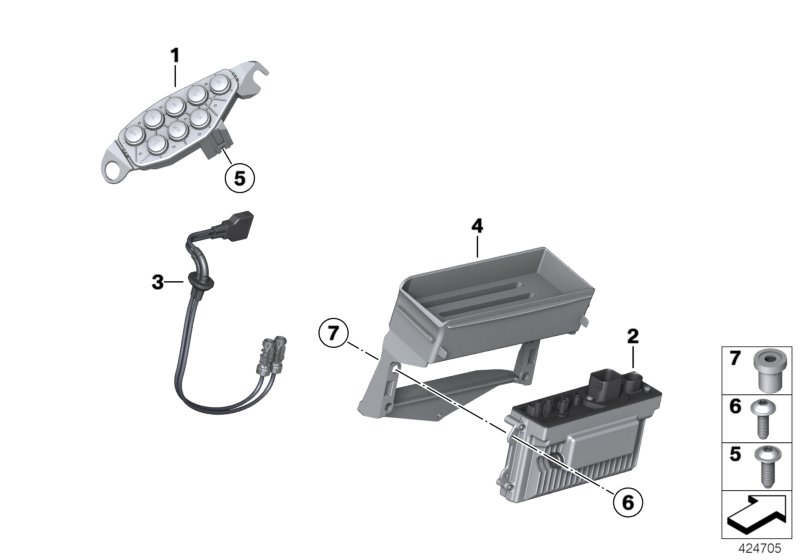 1
5
3
4
7
2
6
7
6
5
424705