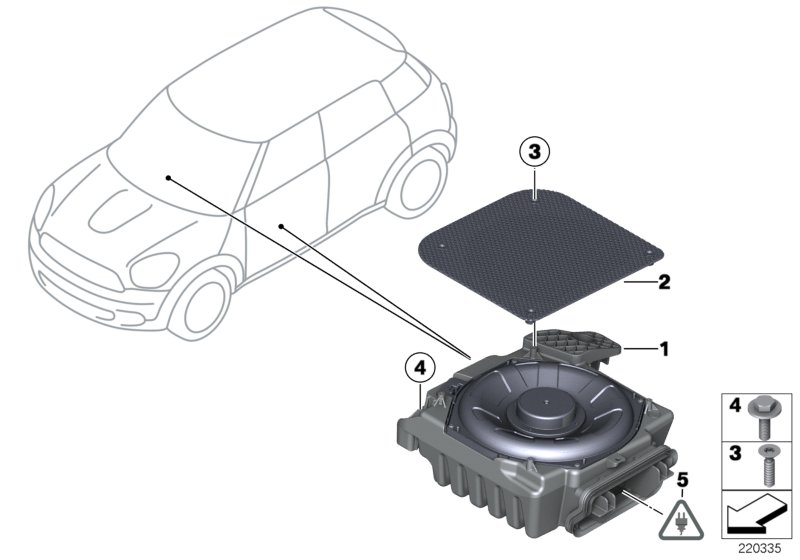 3
2
1
4
5
4
3
220335