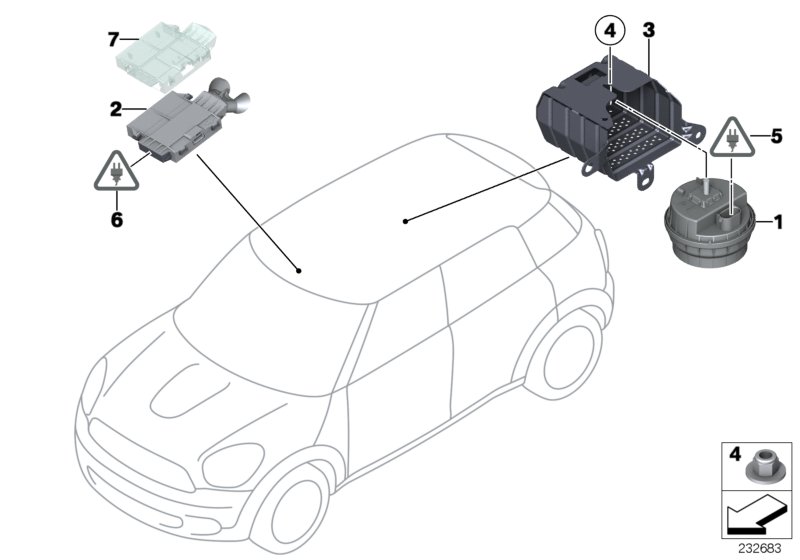 7
2
6
4
3
5
1
4
232683