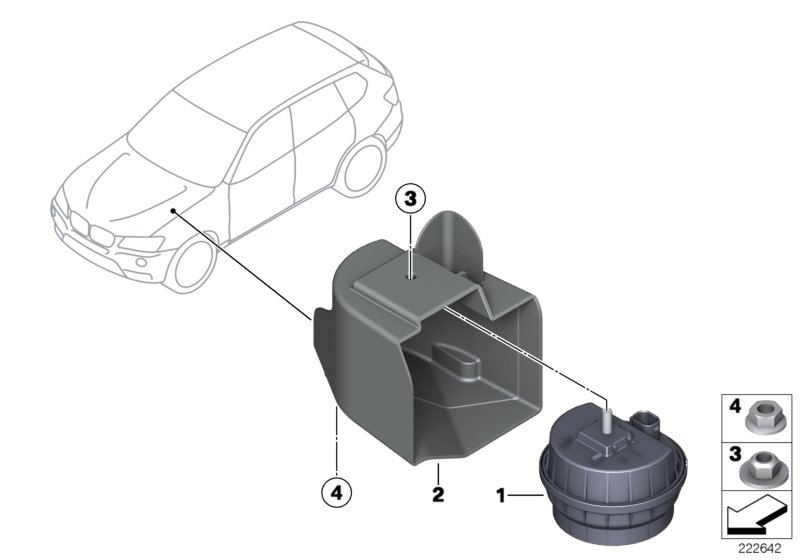 3
4
2
1
4
3
222642