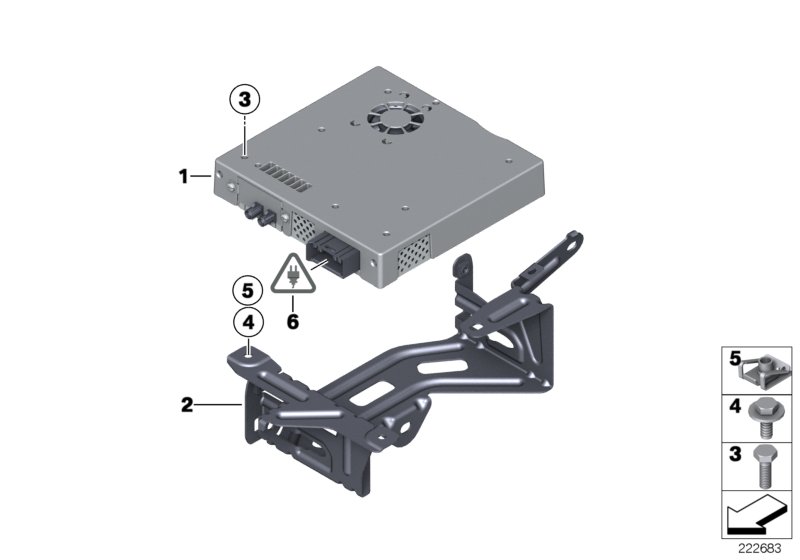 3
1
5
4
6
2
5
4
3
222683