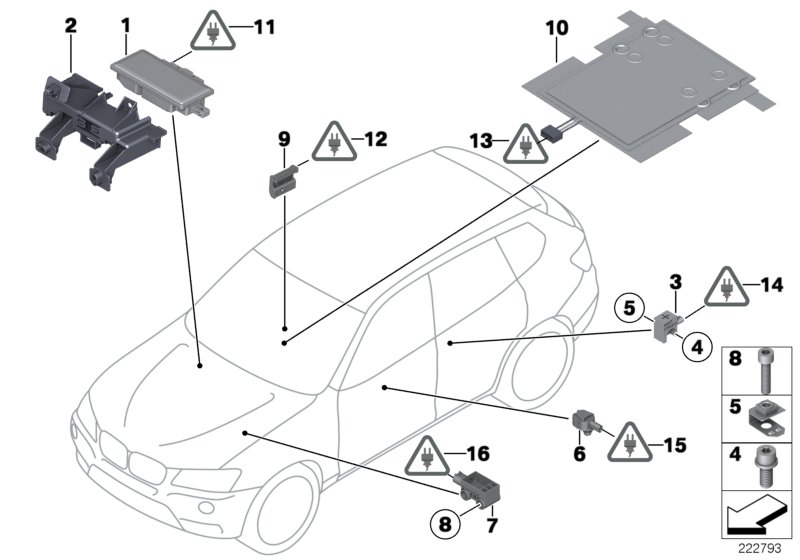 2
1
11
10
9
12
13
3
14
5
4
8
5
4
6
15
16
8
7
222793