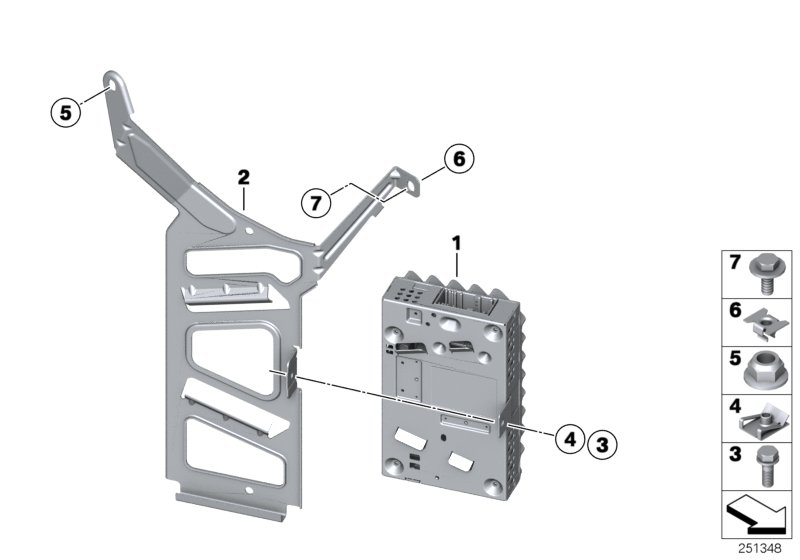 5
2
7
6
1
4
3
7
6
5
4
3
251348