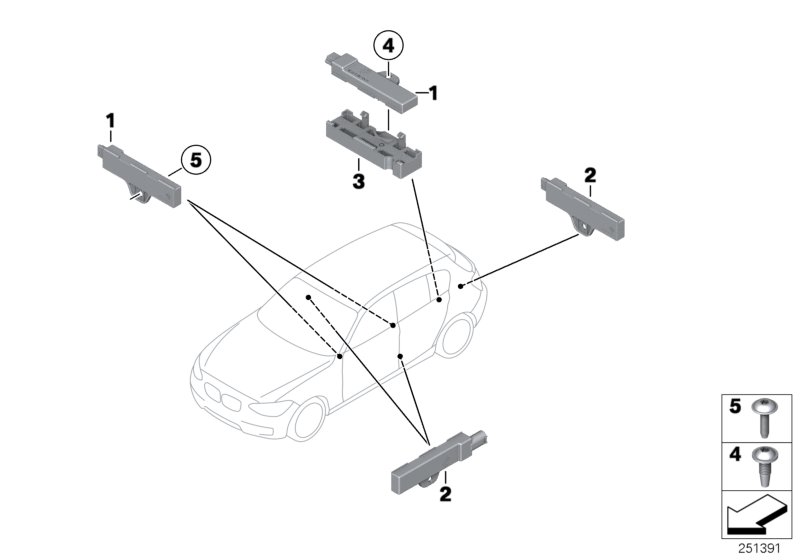 4
1
1
5
3
2
2
5
4
251391