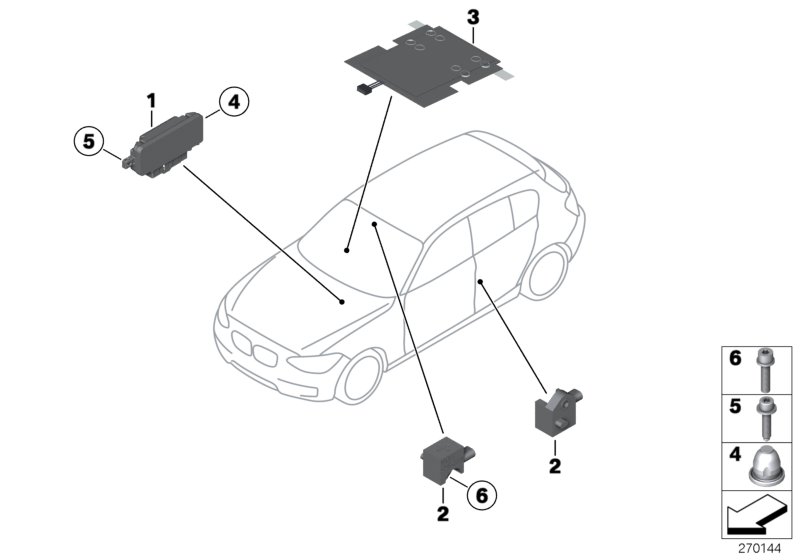 3
1
4
5
2
2
6
6
5
4
270144