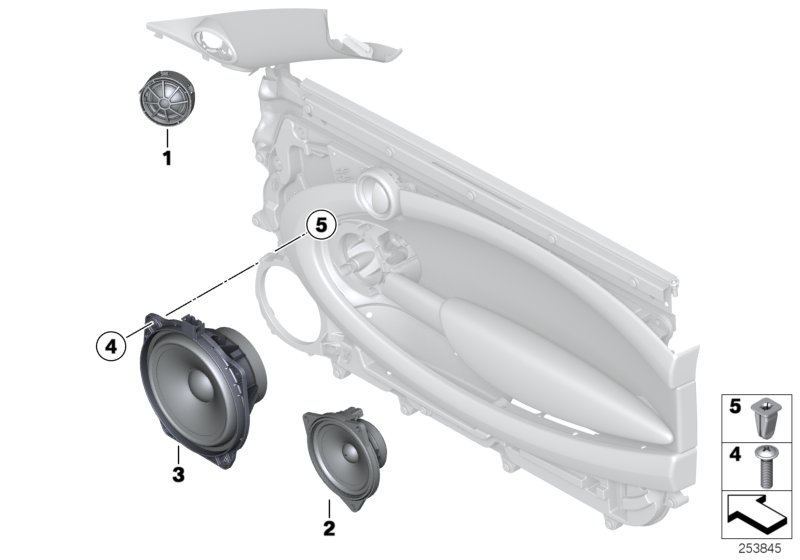 1

5

4

3

2

5

4

253845