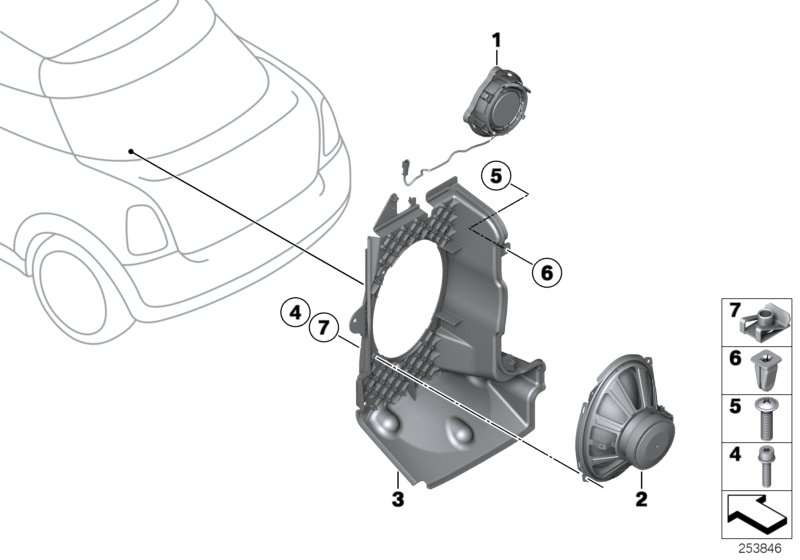 1
5
6
4
7
3
2
7
6
5
4
253846