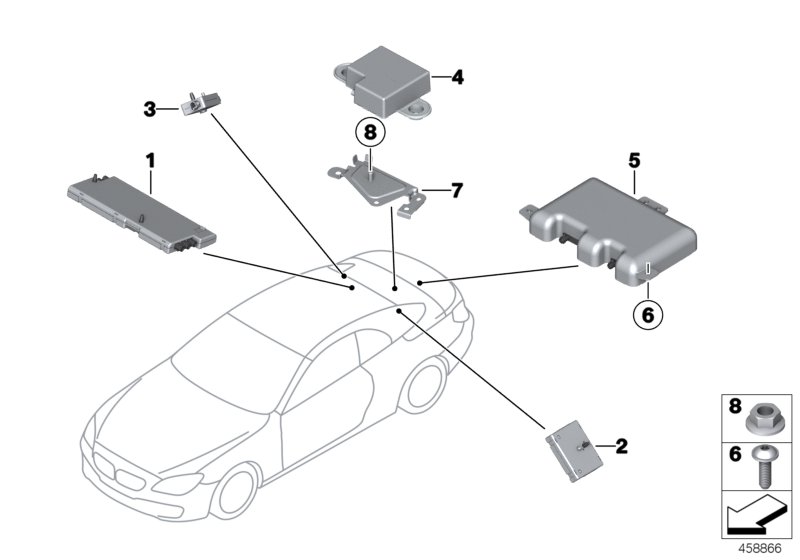 4
3
8
1
7
5
6
2
8
6
458866