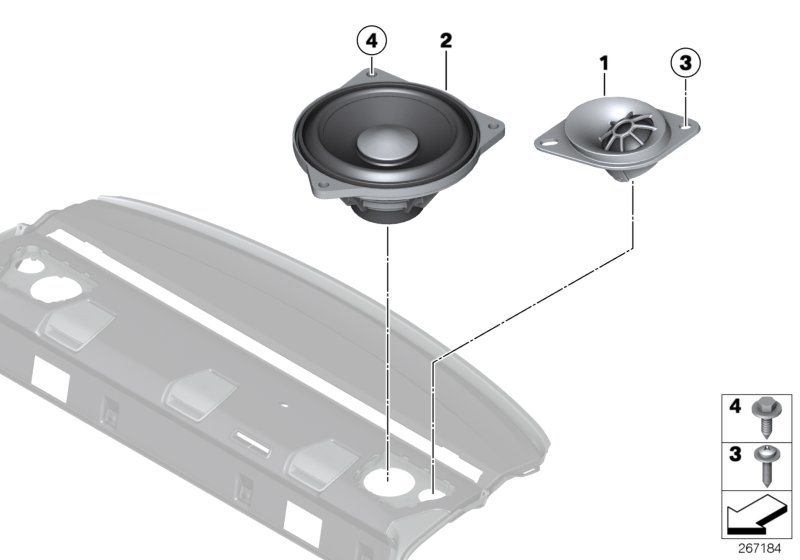 4
2
1
3
4
3
267184