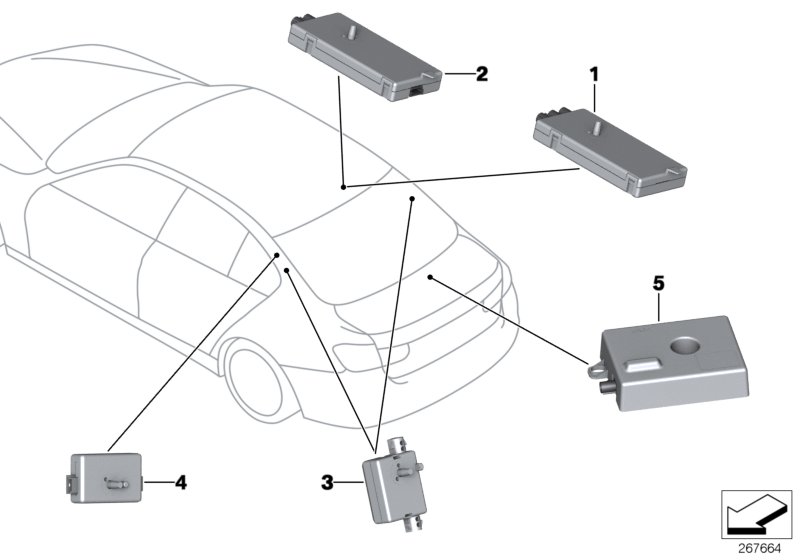 2
1
5
4
3
267664