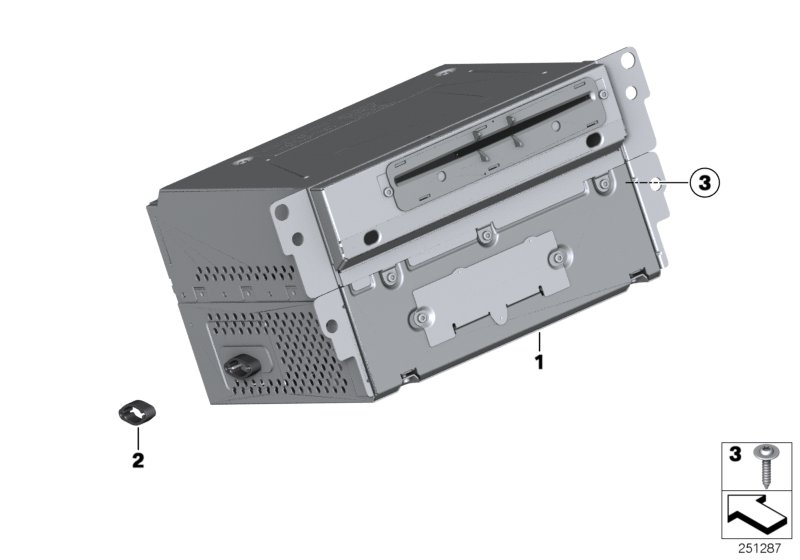 3

1

2

3

251287